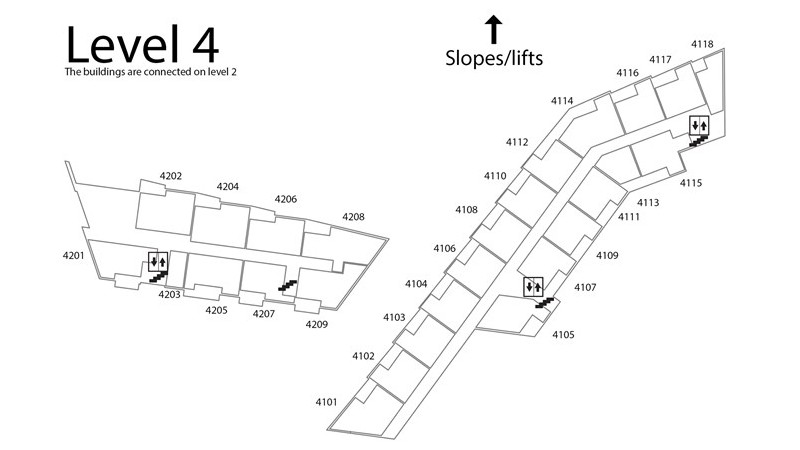 Level 4
The buildings are connected on level 2

Slopes/lifts

4202
4204
4206
4208
4201
4203
4205
4207
4209

4118
4117
4116
4114
4112
4110
4108
4106
4104
4103
4102
4101
4115
4113
4111
4109
4107
4105